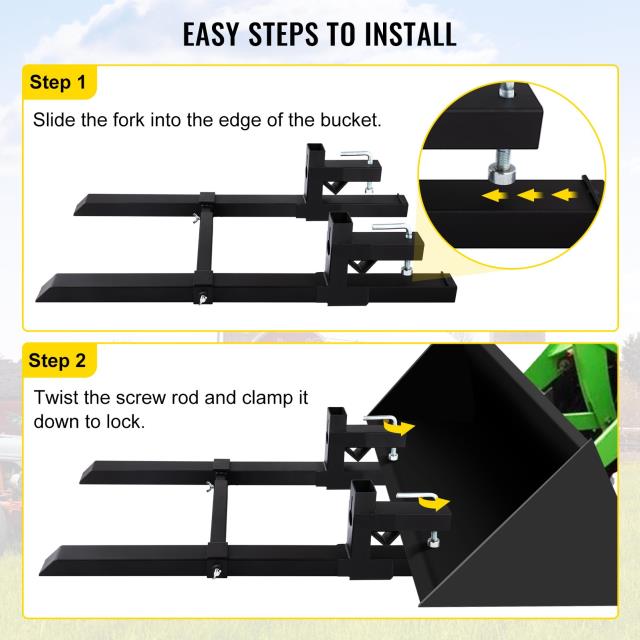 EASY STEPS TO INSTALL

Step 1

Slide the fork into the edge of the bucket.

Step 2

Twist the screw rod and clamp it down to lock.